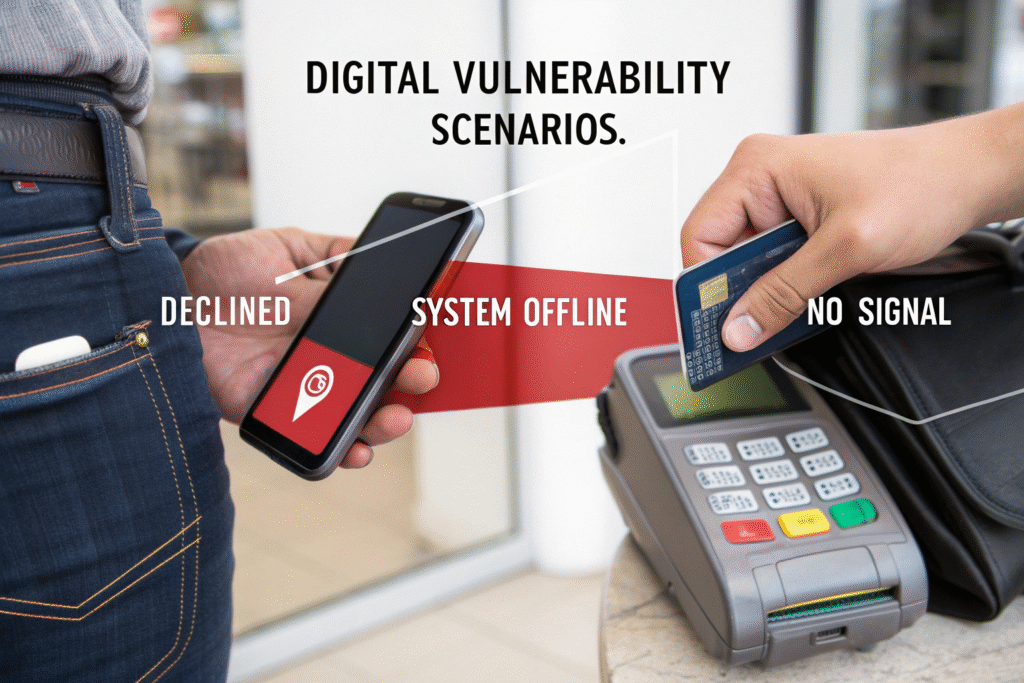 DIGITAL VULNERABILITY SCENARIOS.

DECLINED

SYSTEM OFFLINE

NO SIGNAL