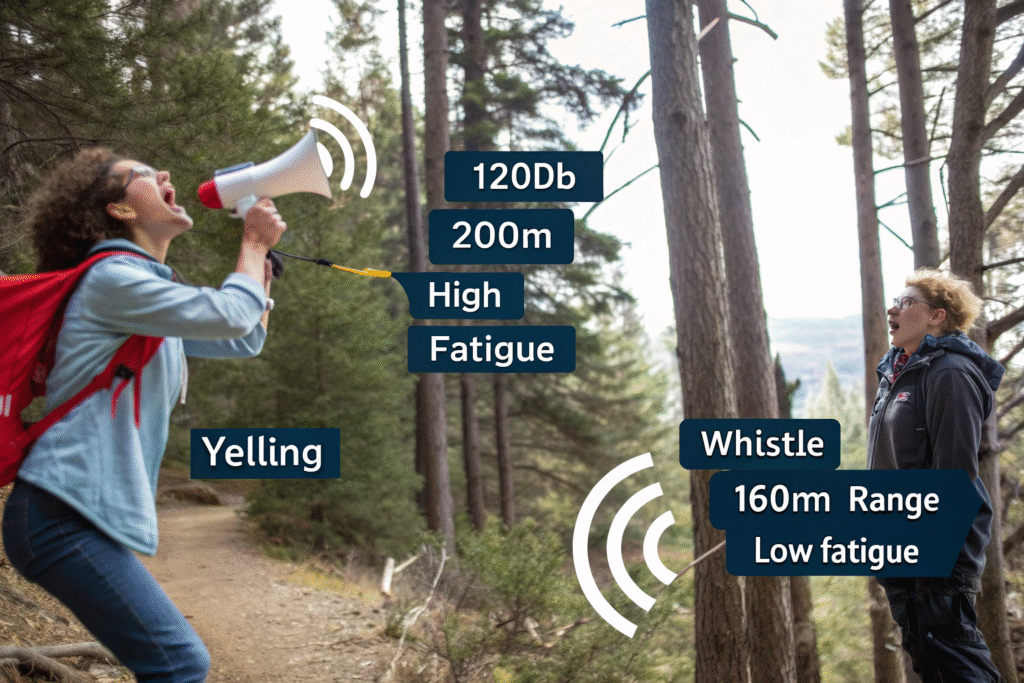 120Db
200m
High
Fatigue

Yelling

Whistle
160m Range
Low fatigue