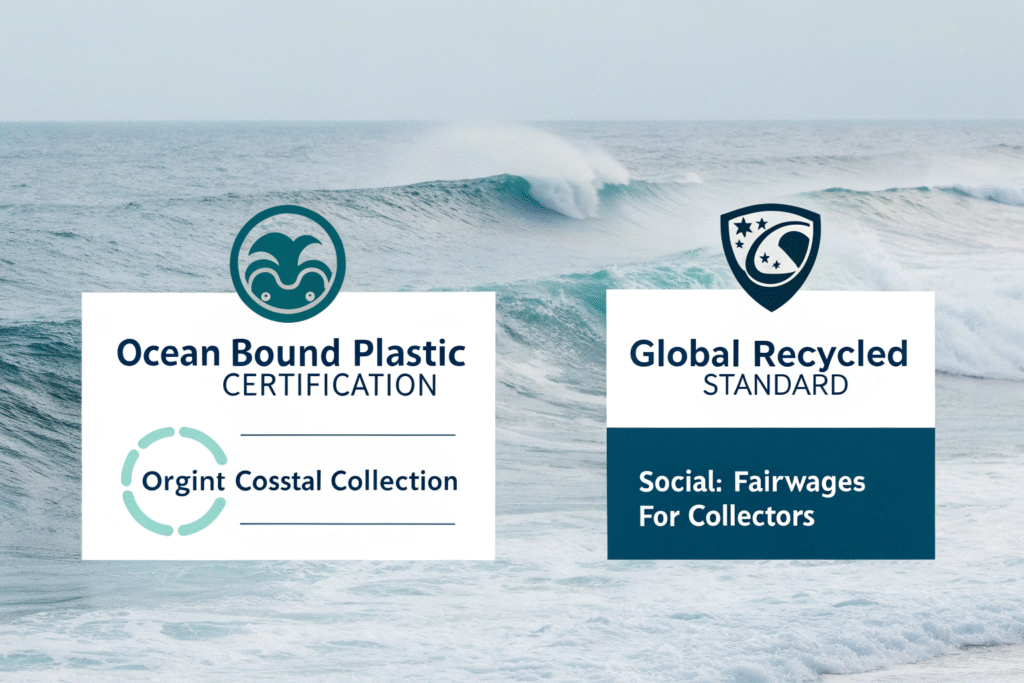 Ocean Bound Plastic
CERTIFICATION

Orgint Cosstal Collection

Global Recycled
STANDARD

Social: Fairwages
For Collectors